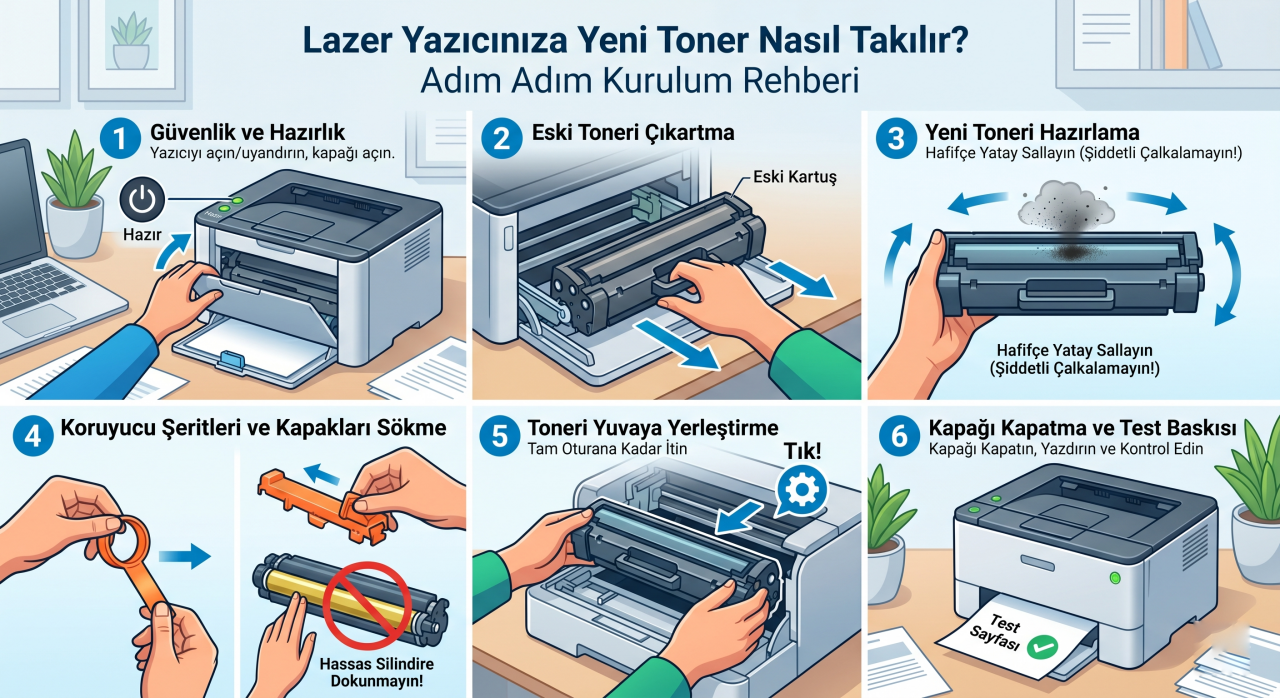 Lazer Yazıcınıza Yeni Toner Nasıl Takılır?
Adım Adım Kurulum Rehberi

1 Güvenlik ve Hazırlık
Yazıcıyı açın/uyandırın, kapağı açın.

Hazır

Hazır

2 Eski Toneri Çıkartma

Eski Kartuş

3 Yeni Toneri Hazırlama
Hafifçe Yatay Sallayın (Şiddetli Çalkalamayın!)

Hafifçe Yatay Sallayın
(Şiddetli Çalkalamayın!)

4 Koruyucu Şeritleri ve Kapakları Sökme

Hassas Silindire Dokunmayın!

5 Toneri Yuvaya Yerleştirme
Tam Oturana Kadar İtin

Tık!

6 Kapağı Kapatma ve Test Baskısı
Kapağı Kapatın, Yazdırın ve Kontrol Edin

Test Sayfası